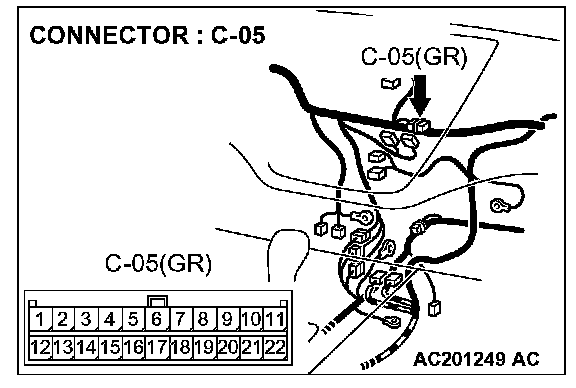 CONNECTOR : C-05

C-05(GR)

C-05(GR)

| 1 | 2 | 3 | 4 | 5 | 6 | 7 | 8 | 9 | 10 | 11 |
|---|---|---|---|---|---|---|---|---|---|---|
| 12 | 13 | 14 | 15 | 16 | 17 | 18 | 19 | 20 | 21 | 22 |

AC201249 AC