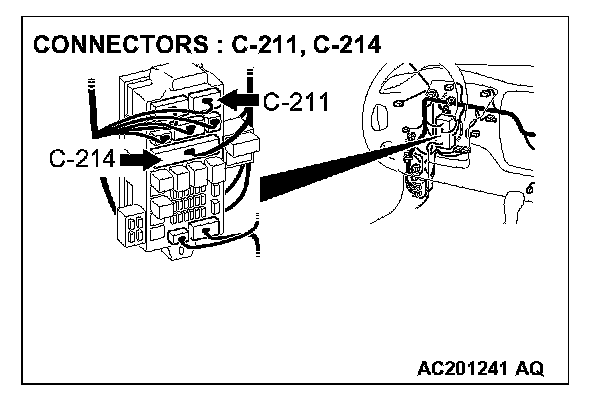 CONNECTORS : C-211, C-214

C-211

C-214

AC201241 AQ