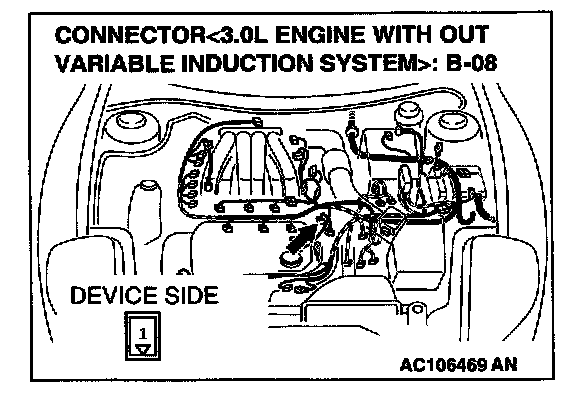 CONNECTOR<3.0L ENGINE WITH OUT VARIABLE INDUCTION SYSTEM>: B-08

DEVICE SIDE

1

AC106469 AN