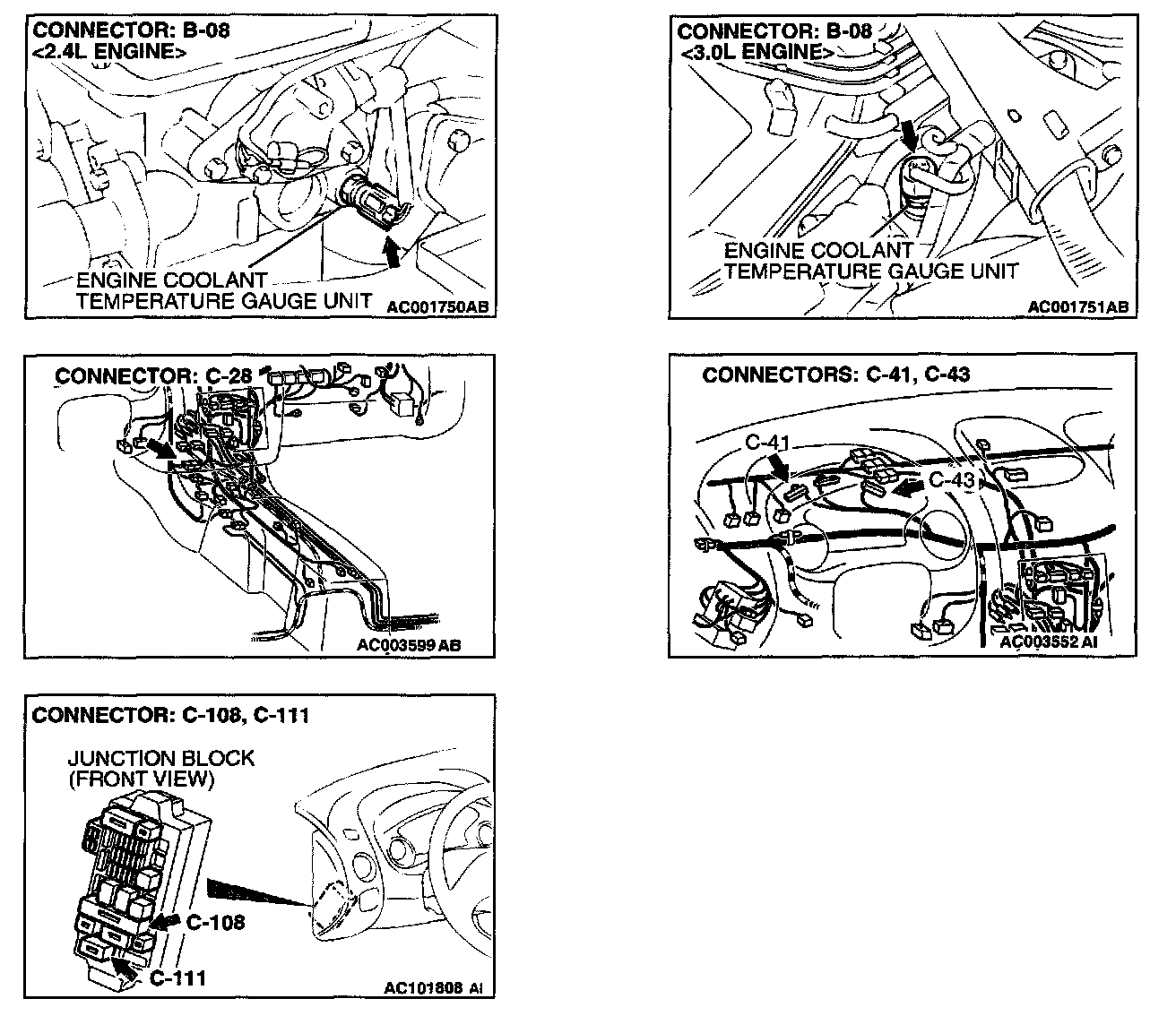 CONNECTOR: B-08
<2.4L ENGINE>

ENGINE COOLANT
TEMPERATURE GAUGE UNIT

AC001750AB

CONNECTOR: B-08
<3.0L ENGINE>

ENGINE COOLANT
TEMPERATURE GAUGE UNIT

AC001751AB

CONNECTOR: C-28

AC003599 AB

CONNECTORS: C-41, C-43

C-41

C-43

AC003552 AI

CONNECTOR: C-108, C-111

JUNCTION BLOCK
(FRONT VIEW)

C-108

C-111

AC101808 AI