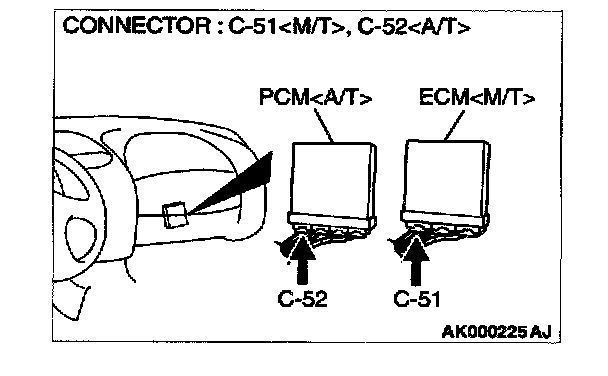 CONNECTOR : C-51<M/T>, C-52<A/T>

PCM<A/T>

ECM<M/T>

C-52

C-51

AK000225 AJ