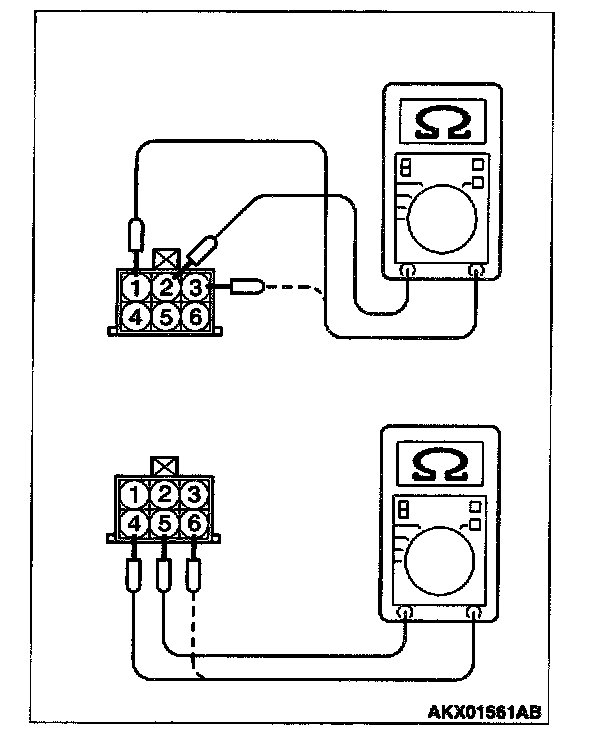 Ω
1 2 3
4 5 6
Ω
1 2 3
4 5 6
AKX01561AB