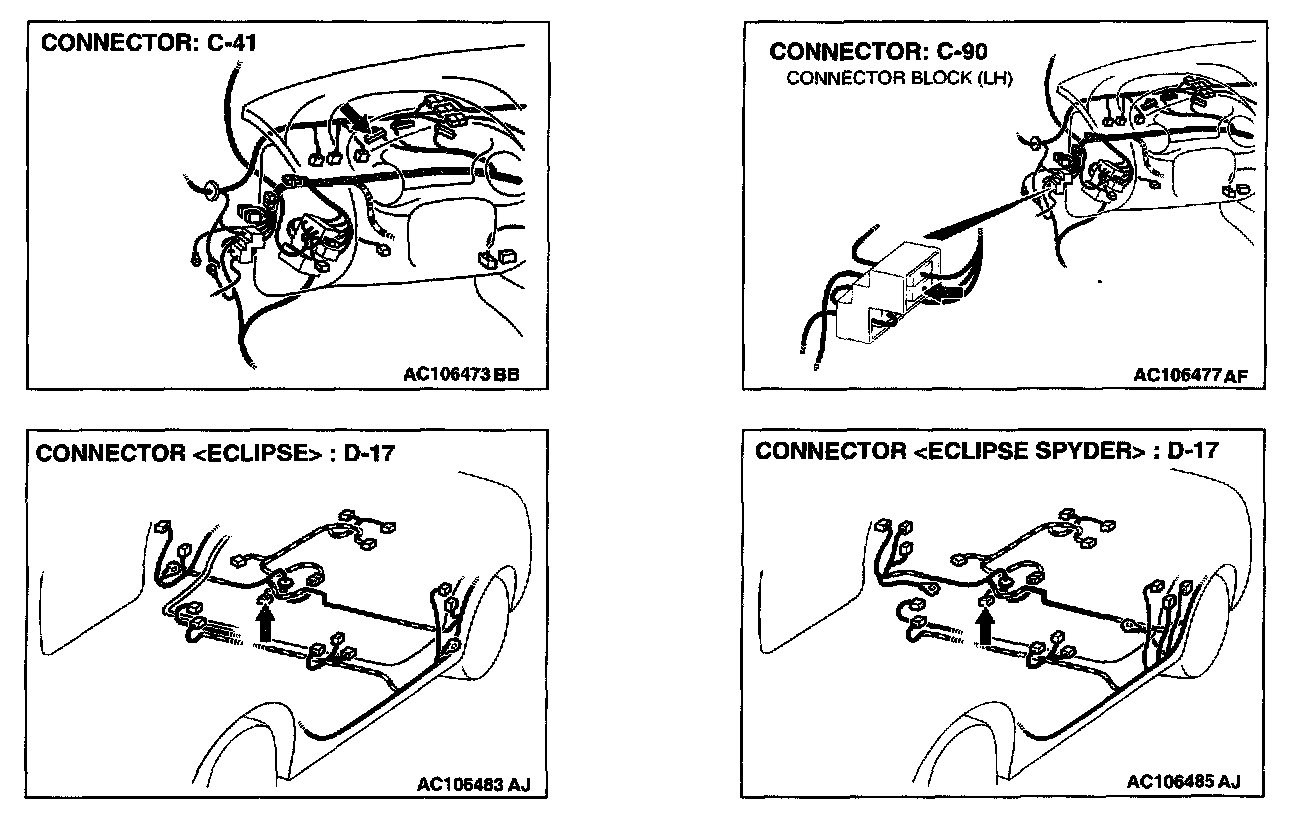 CONNECTOR: C-41

AC106473 BB

CONNECTOR: C-90
CONNECTOR BLOCK (LH)

AC106477 AF

CONNECTOR <ECLIPSE> : D-17

AC106483 AJ

CONNECTOR <ECLIPSE SPYDER> : D-17

AC106485 AJ