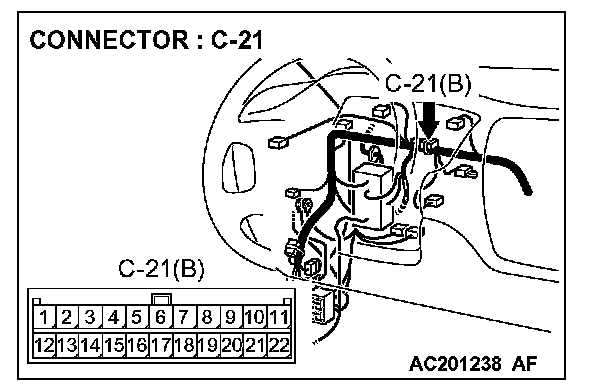 CONNECTOR : C-21

C-21(B)

C-21(B)

| 1 | 2 | 3 | 4 | 5 | 6 | 7 | 8 | 9 | 10 | 11 |
|---|---|---|---|---|---|---|---|---|---|---|
| 12 | 13 | 14 | 15 | 16 | 17 | 18 | 19 | 20 | 21 | 22 |

AC201238 AF