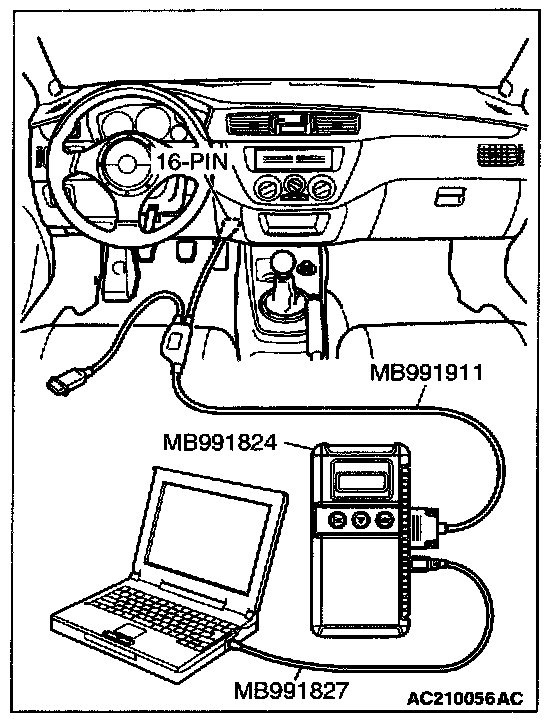 16-PIN

MB991911

MB991824

MB991827

AC210056AC