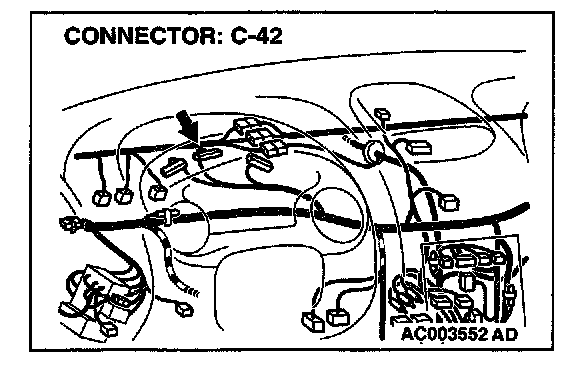 CONNECTOR: C-42

AC003552 AD