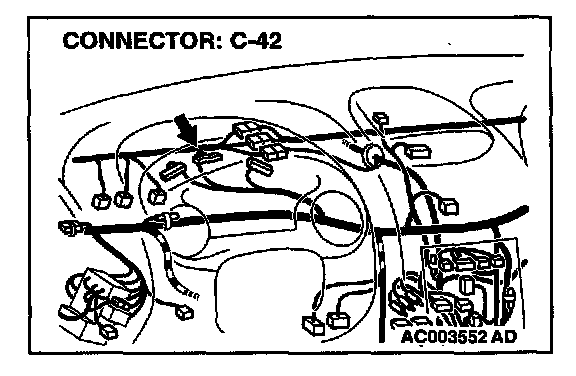 CONNECTOR: C-42

AC003552 AD