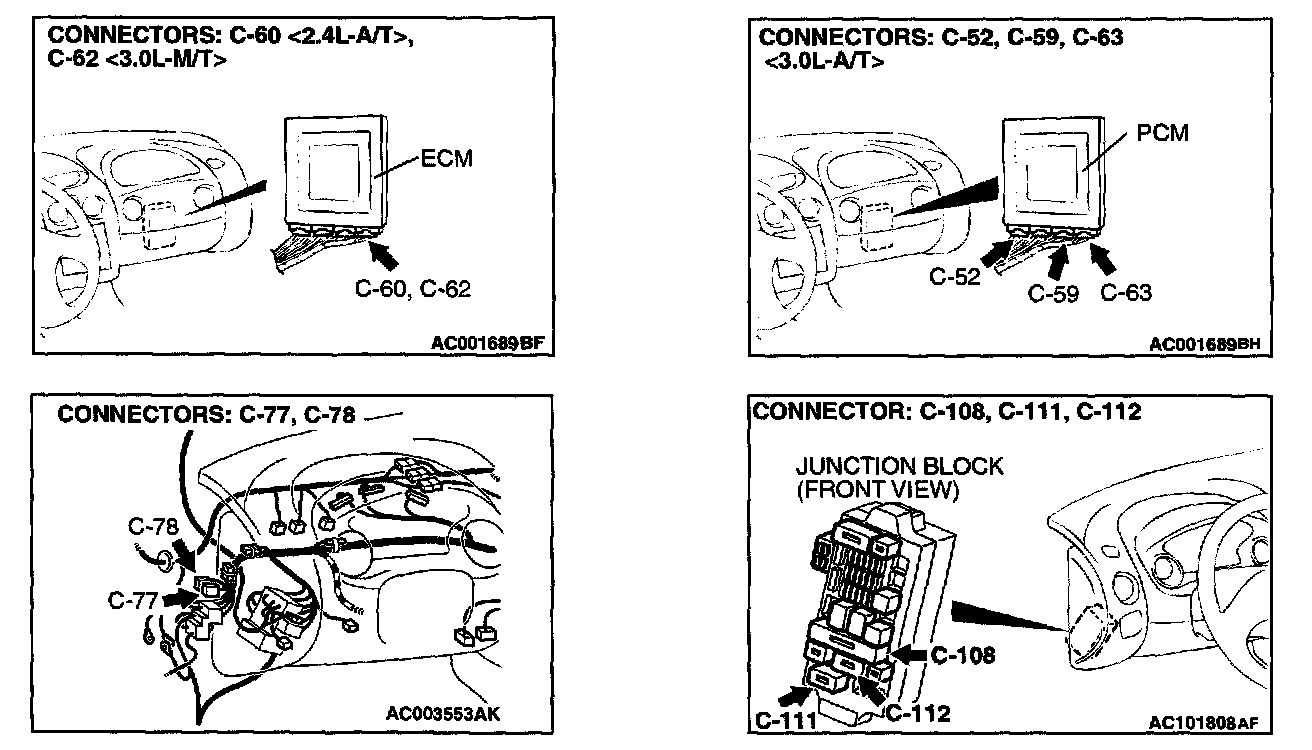 CONNECTORS: C-60 <2.4L-A/T>, C-62 <3.0L-M/T>

ECM

C-60, C-62

AC001689BF

CONNECTORS: C-52, C-59, C-63 <3.0L-A/T>

PCM

C-52

C-59 C-63

AC001689BH

CONNECTORS: C-77, C-78

C-78

C-77

AC003553AK

CONNECTOR: C-108, C-111, C-112

JUNCTION BLOCK (FRONT VIEW)

C-108

C-111

C-112

AC101808AF