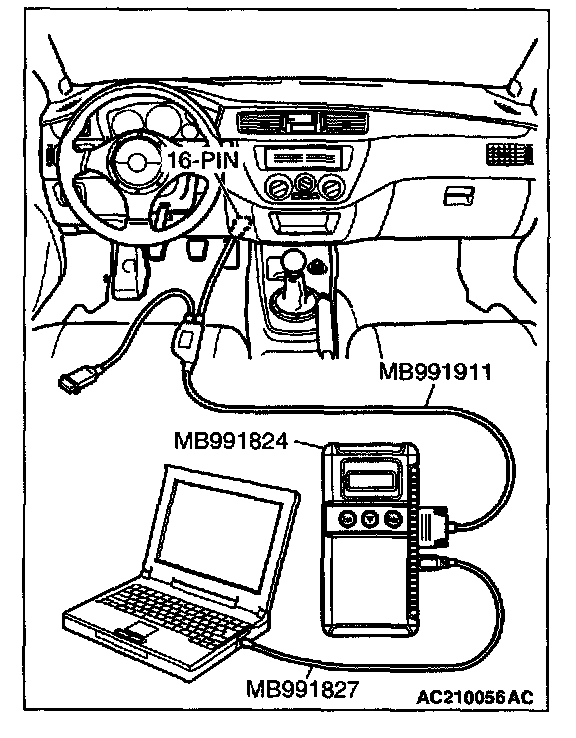 16-PIN

MB991911

MB991824

MB991827

AC210056AC