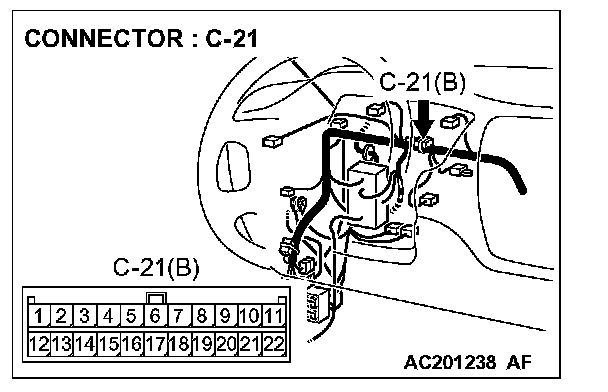 CONNECTOR : C-21

C-21(B)

C-21(B)

| 1 | 2 | 3 | 4 | 5 | 6 | 7 | 8 | 9 | 10 | 11 |
|---|---|---|---|---|---|---|---|---|---|---|
| 12 | 13 | 14 | 15 | 16 | 17 | 18 | 19 | 20 | 21 | 22 |

AC201238 AF