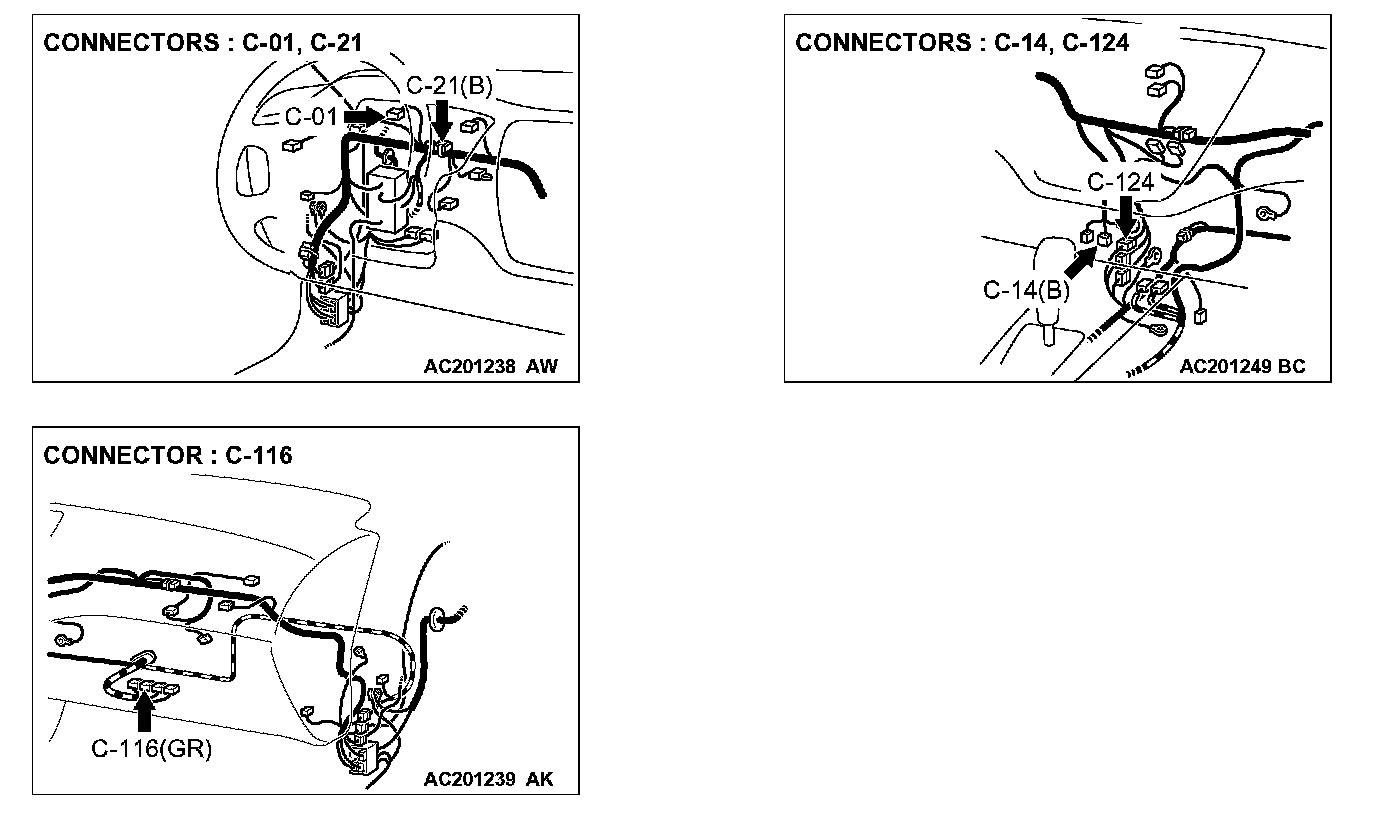 CONNECTORS : C-01, C-21

C-01

C-21(B)

AC201238 AW

CONNECTORS : C-14, C-124

C-124

C-14(B)

AC201249 BC

CONNECTOR : C-116

C-116(GR)

AC201239 AK