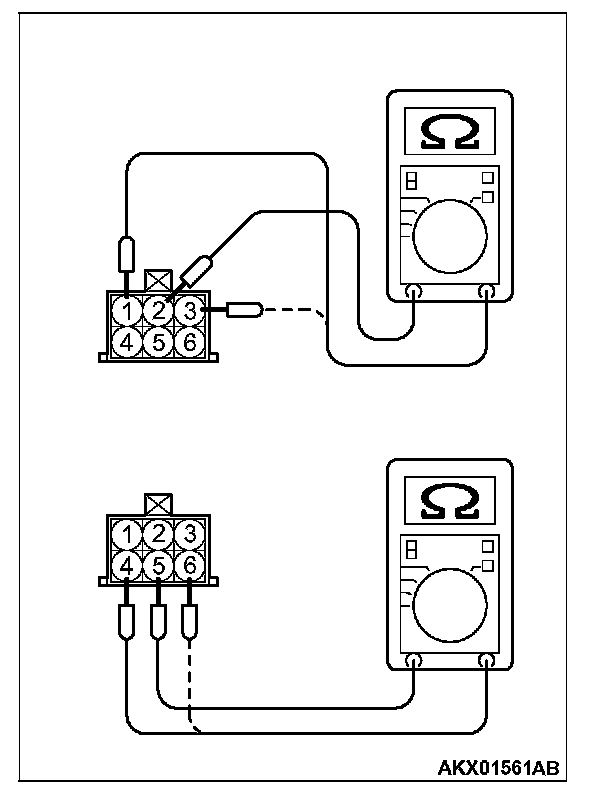 Ω

1 2 3
4 5 6

Ω

1 2 3
4 5 6

AKX01561AB