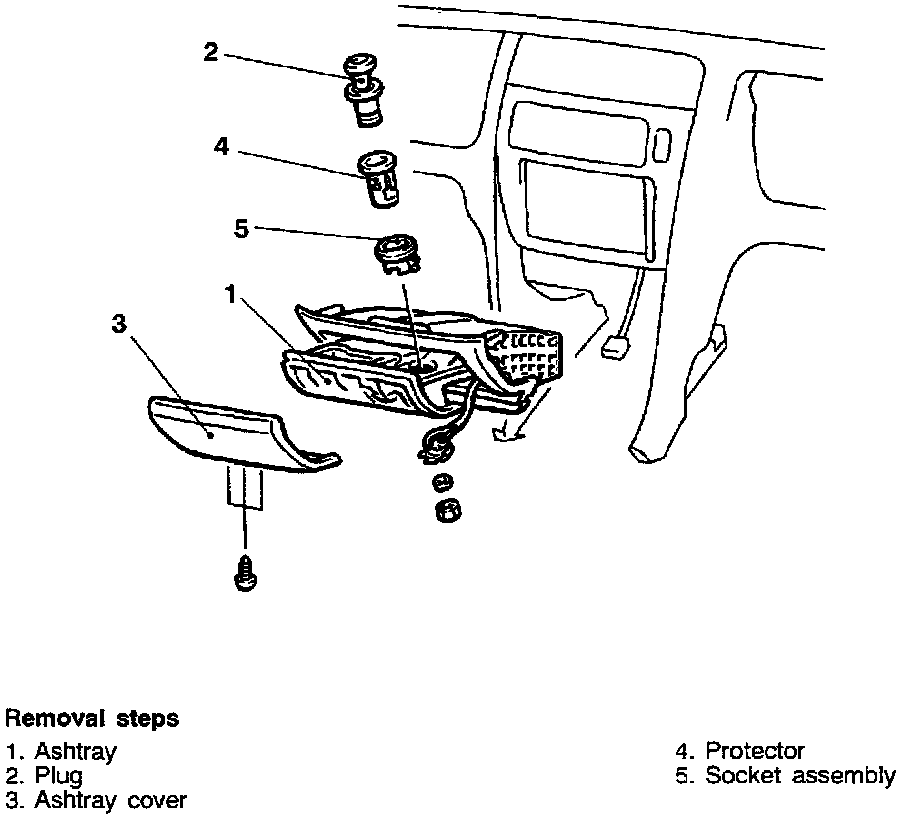 2

4

5

1

3

Removal steps
1. Ashtray
2. Plug
3. Ashtray cover

4. Protector
5. Socket assembly