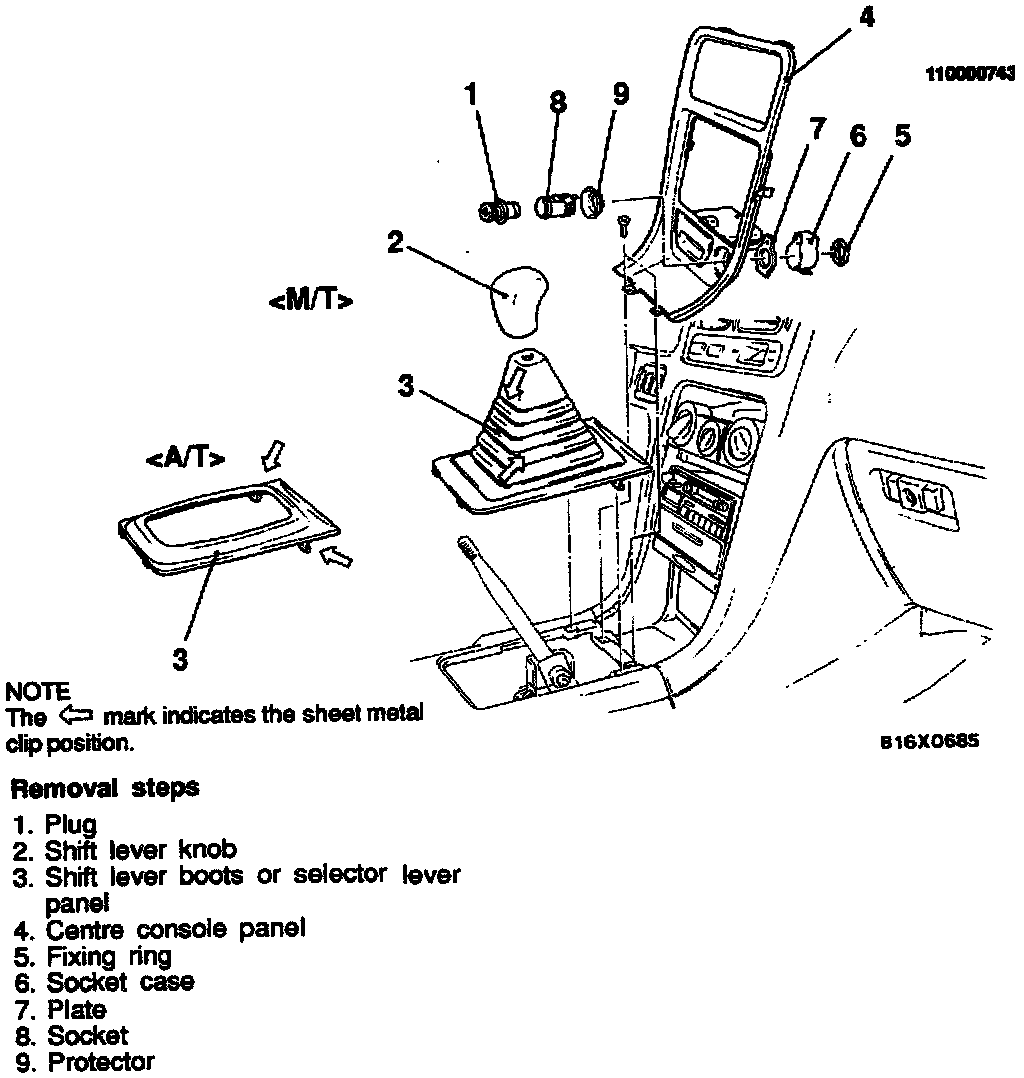 4

110000743

1 8 9 7 6 5

2

<M/T>

3

<A/T>

3

NOTE
The ⇦ mark indicates the sheet metal clip position.

B16X0685

Removal steps

1. Plug
2. Shift lever knob
3. Shift lever boots or selector lever panel
4. Centre console panel
5. Fixing ring
6. Socket case
7. Plate
8. Socket
9. Protector