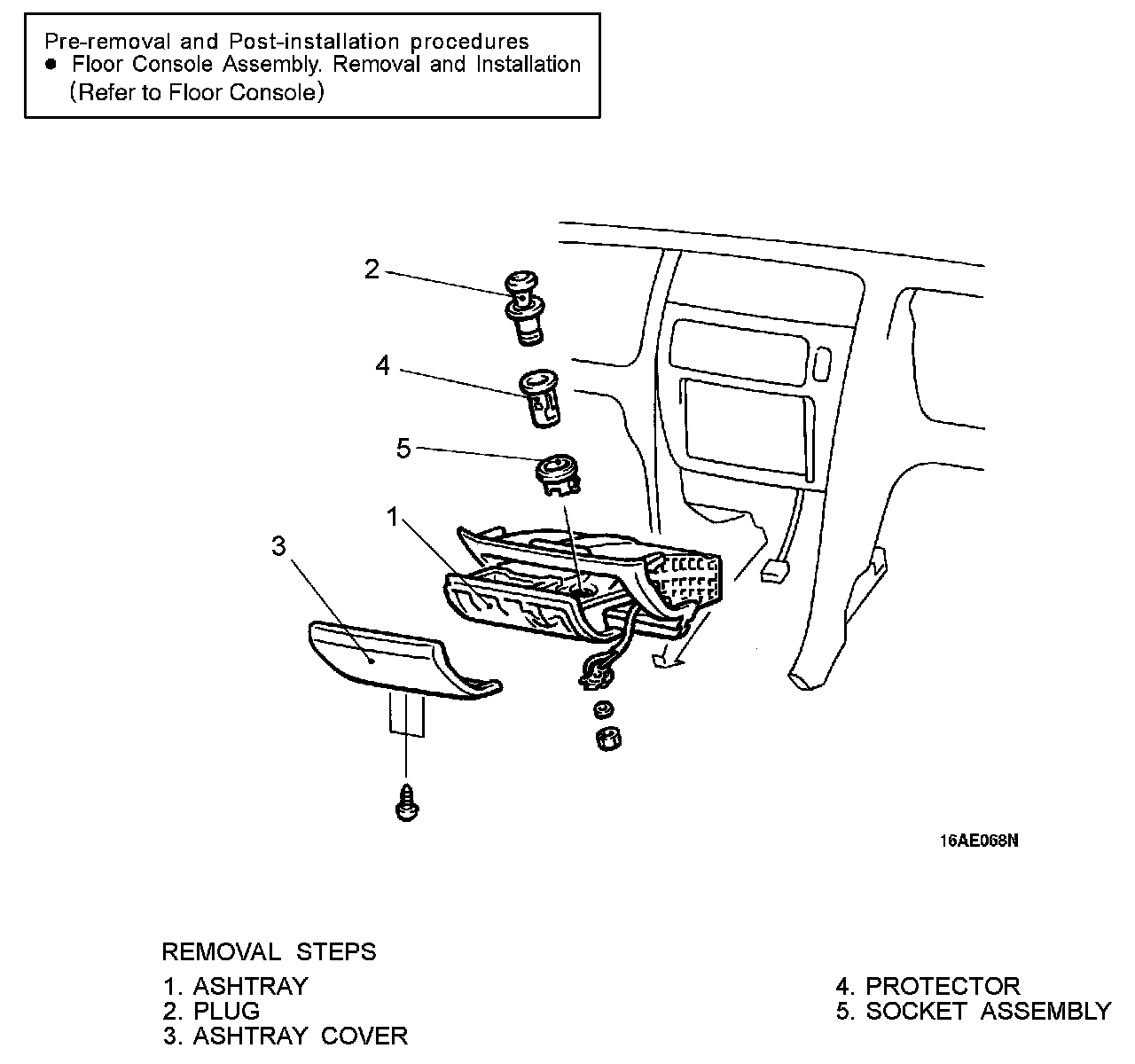 Pre-removal and Post-installation procedures
● Floor Console Assembly. Removal and Installation (Refer to Floor Console)

2

4

5

1

3

16AE068N

REMOVAL STEPS

1. ASHTRAY
2. PLUG
3. ASHTRAY COVER

4. PROTECTOR
5. SOCKET ASSEMBLY