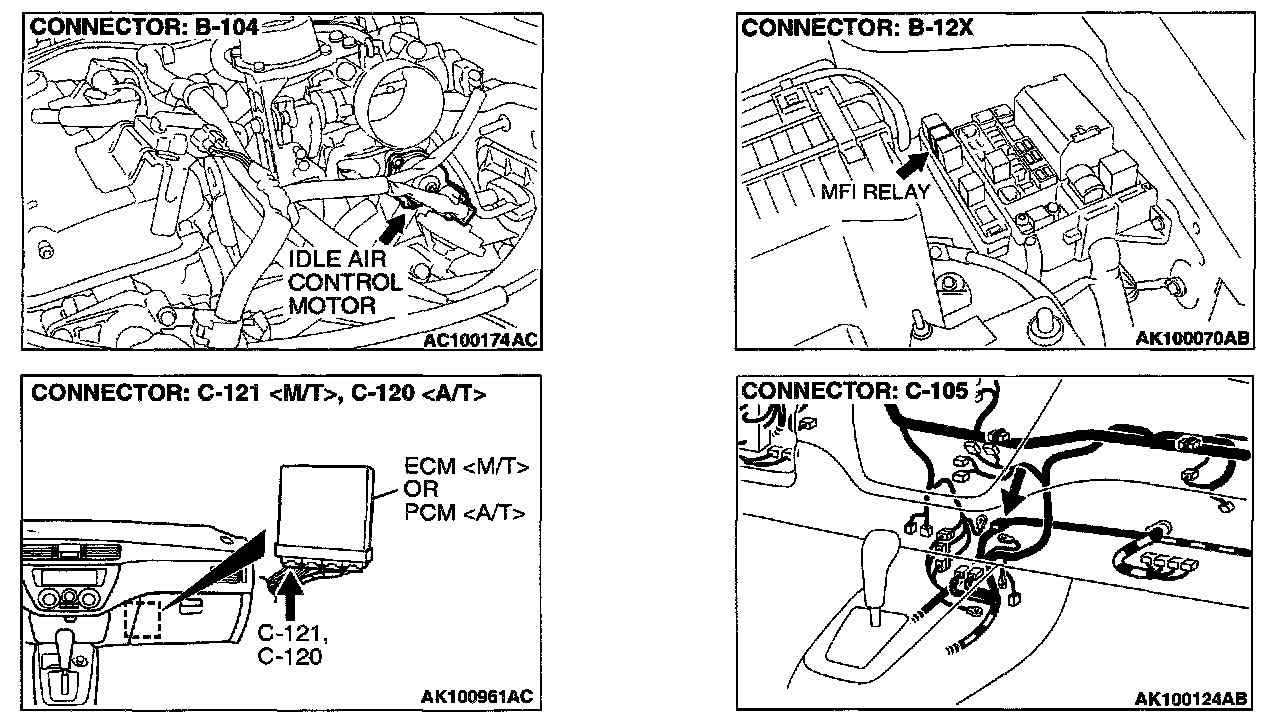 CONNECTOR: B-104

IDLE AIR CONTROL MOTOR

AC100174AC

CONNECTOR: B-12X

MFI RELAY

AK100070AB

CONNECTOR: C-121 <M/T>, C-120 <A/T>

ECM <M/T> OR PCM <A/T>

C-121, C-120

AK100961AC

CONNECTOR: C-105

AK100124AB