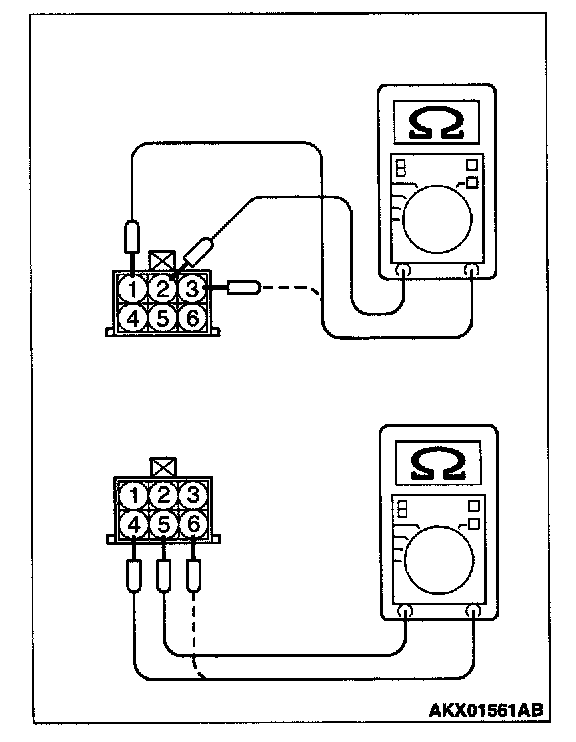 Ω
1 2 3
4 5 6
Ω
1 2 3
4 5 6
AKX01561AB