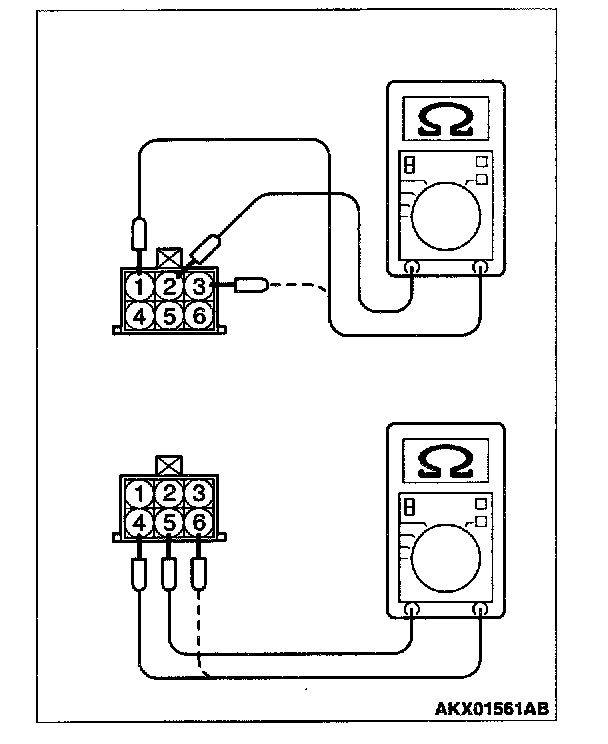 $\Omega$

1 2 3
4 5 6

$\Omega$

1 2 3
4 5 6

AKX01561AB