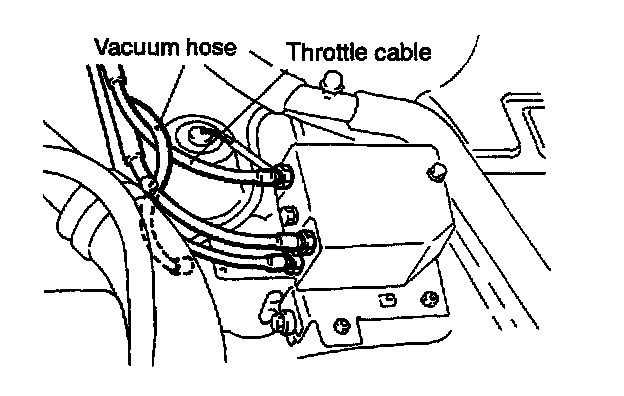 Vacuum hose
Throttle cable