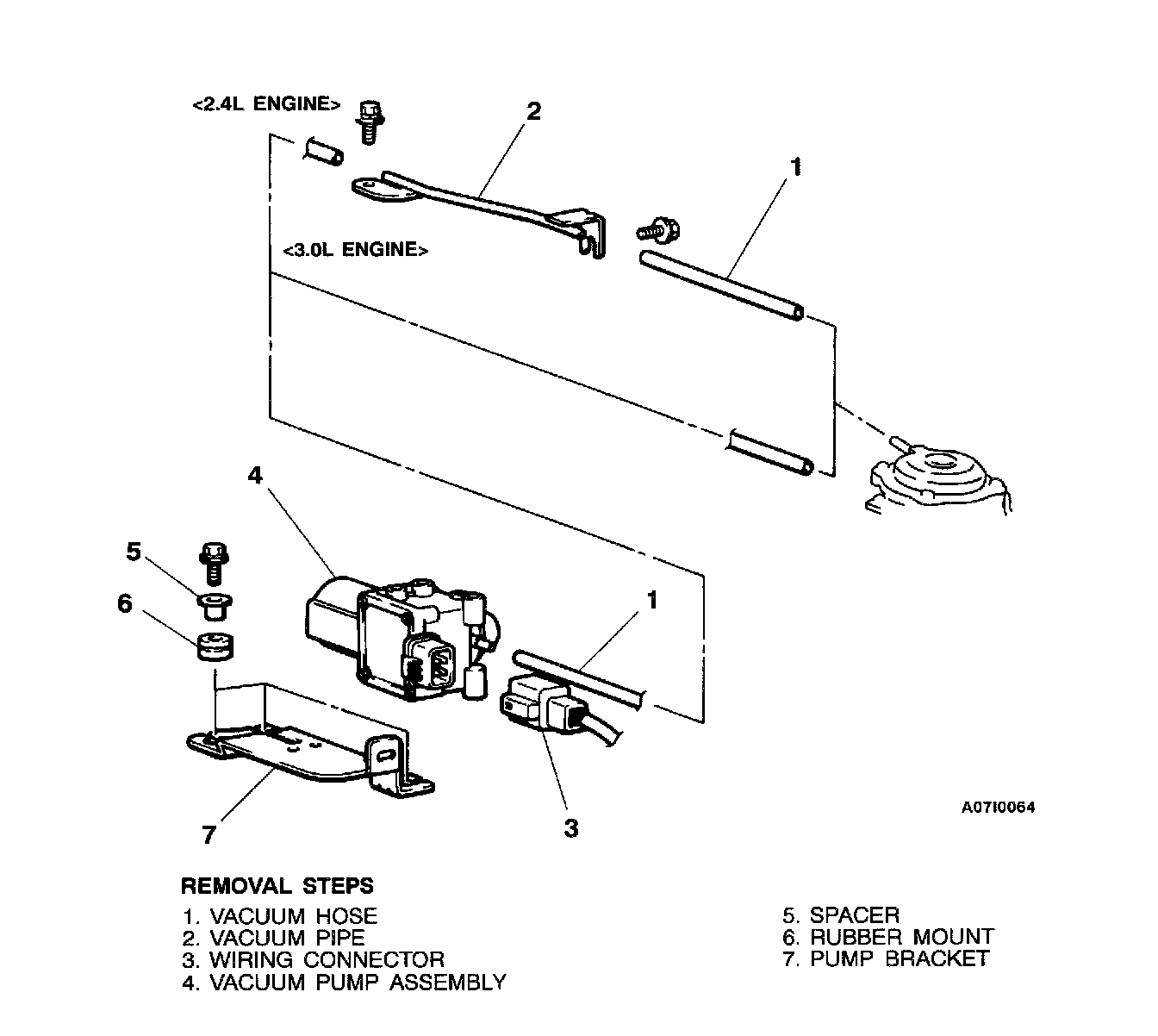 <2.4L ENGINE>

2

1

<3.0L ENGINE>

4

5

6

1

7

3

A07I0064

REMOVAL STEPS

1. VACUUM HOSE
2. VACUUM PIPE
3. WIRING CONNECTOR
4. VACUUM PUMP ASSEMBLY

5. SPACER
6. RUBBER MOUNT
7. PUMP BRACKET