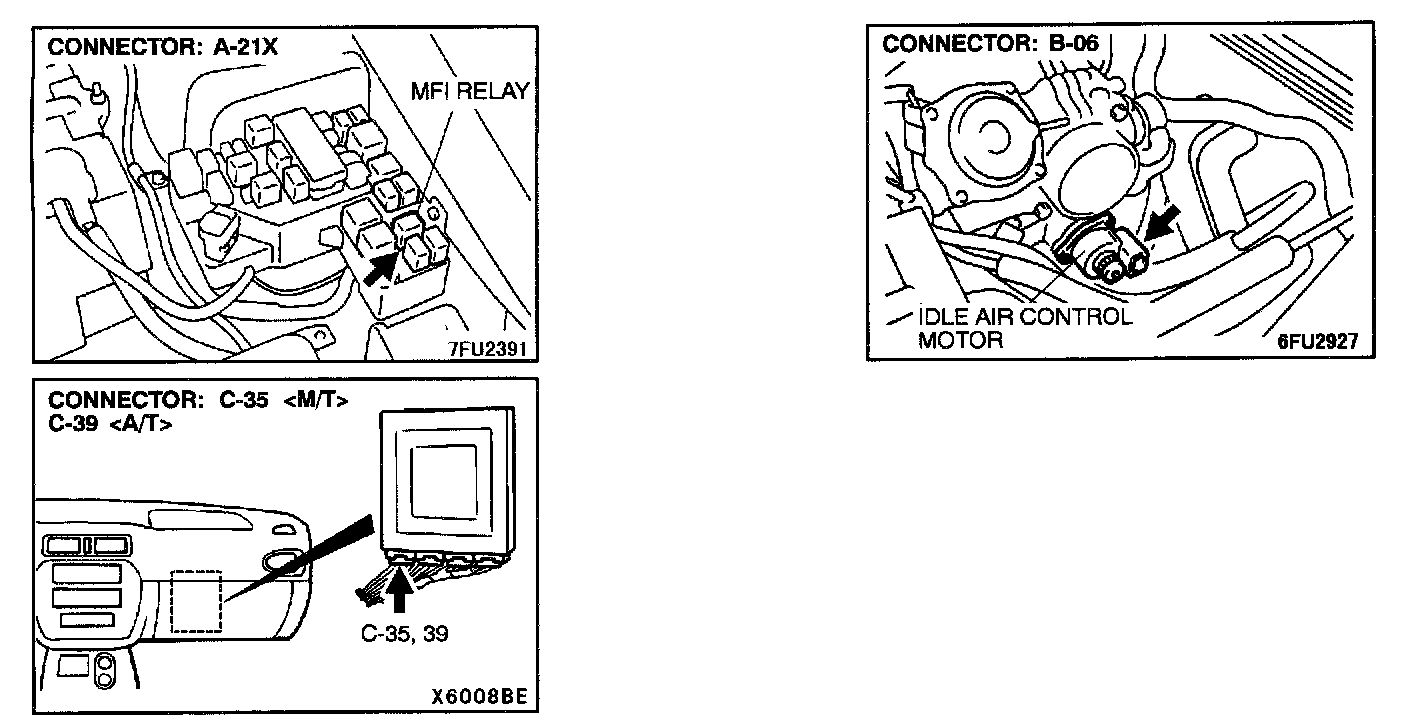 CONNECTOR: A-21X

MFI RELAY

7FU2391

CONNECTOR: C-35 <M/T>
C-39 <A/T>

C-35, 39

X6008BE

CONNECTOR: B-06

IDLE AIR CONTROL MOTOR

6FU2927