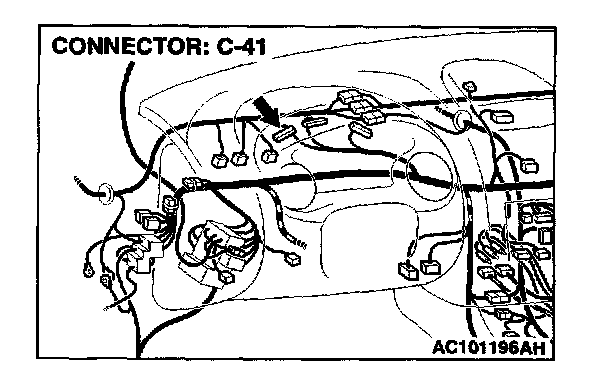 CONNECTOR: C-41

AC101196AH