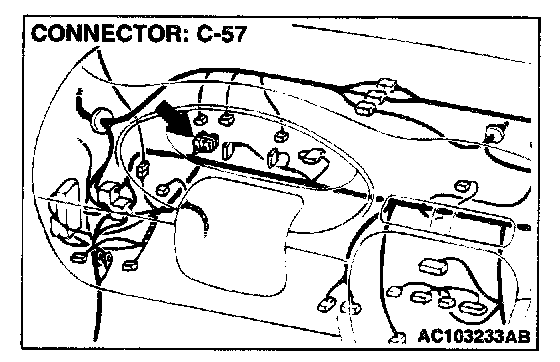 CONNECTOR: C-57

AC103233AB