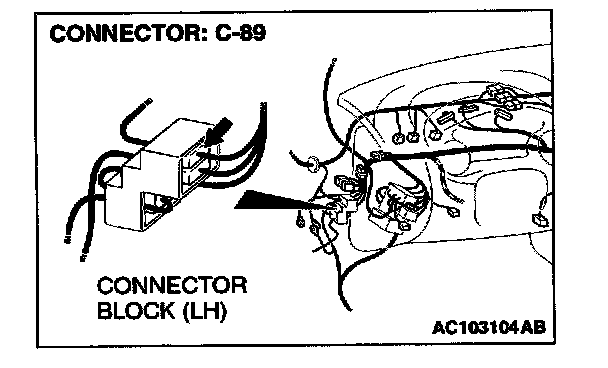 CONNECTOR: C-89

CONNECTOR BLOCK (LH)

AC103104AB