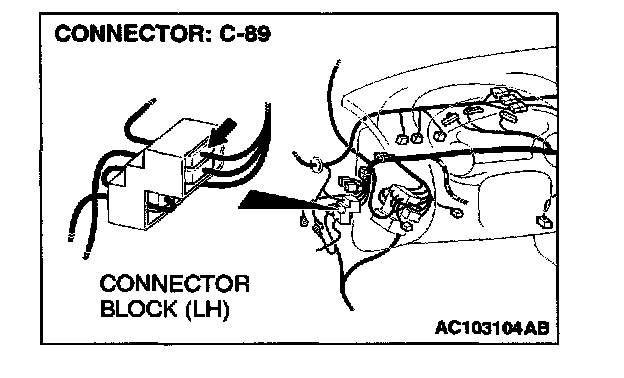 CONNECTOR: C-89

CONNECTOR BLOCK (LH)

AC103104AB