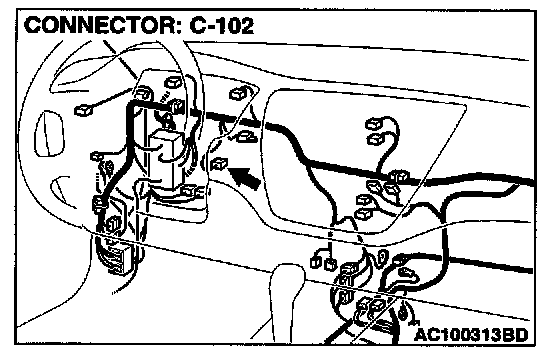 CONNECTOR: C-102

AC100313BD