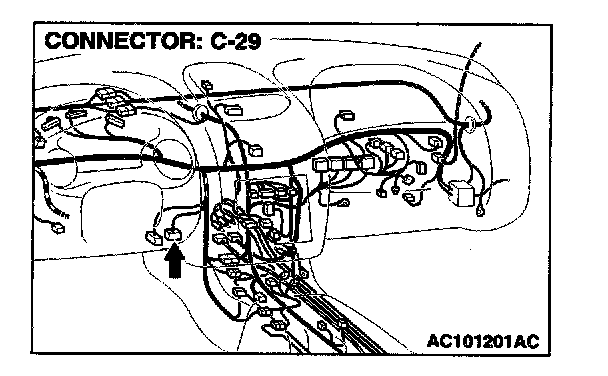 CONNECTOR: C-29

AC101201AC