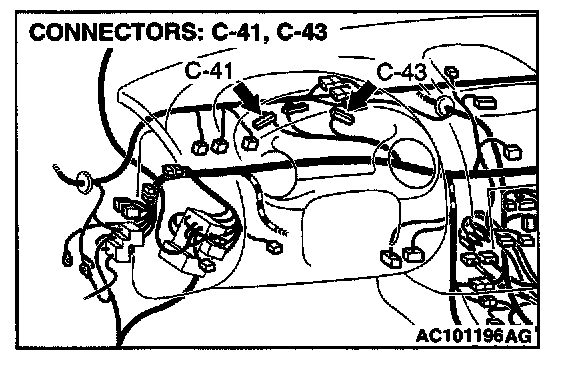 CONNECTORS: C-41, C-43

C-41

C-43

AC101196AG