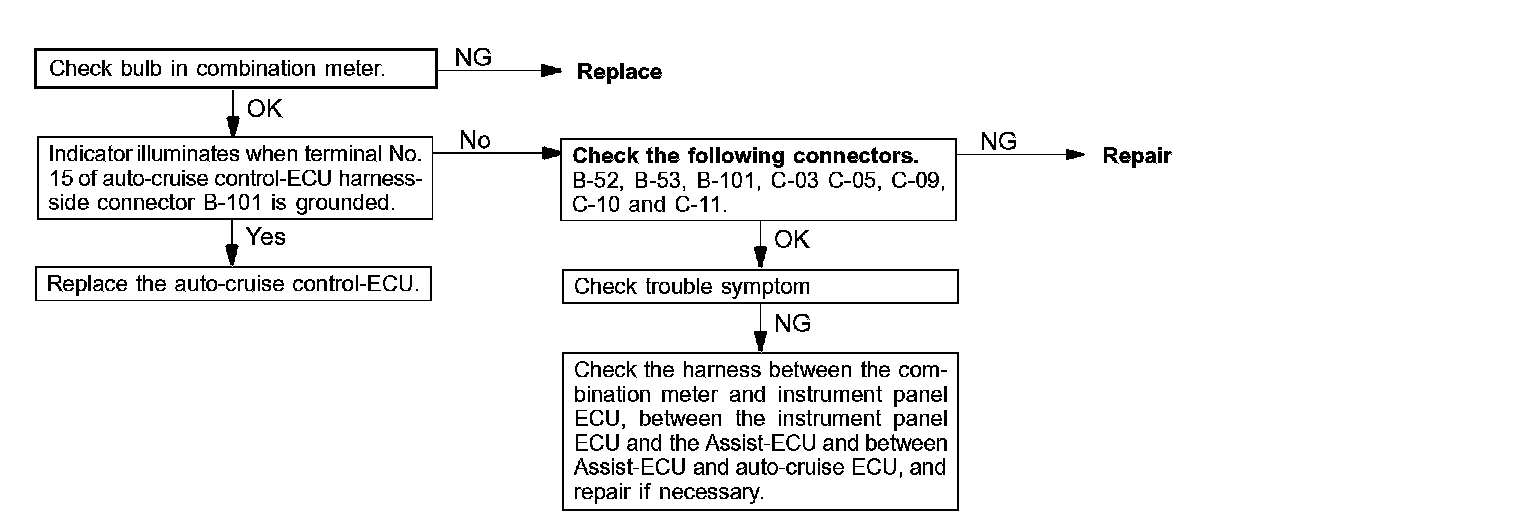 Check bulb in combination meter.

NG

Replace

OK

Indicator illuminates when terminal No. 15 of auto-cruise control-ECU harness-side connector B-101 is grounded.

No

Check the following connectors.
B-52, B-53, B-101, C-03 C-05, C-09, C-10 and C-11.

NG

Repair

Yes

Replace the auto-cruise control-ECU.

OK

Check trouble symptom

NG

Check the harness between the combination meter and instrument panel ECU, between the instrument panel ECU and the Assist-ECU and between Assist-ECU and auto-cruise ECU, and repair if necessary.