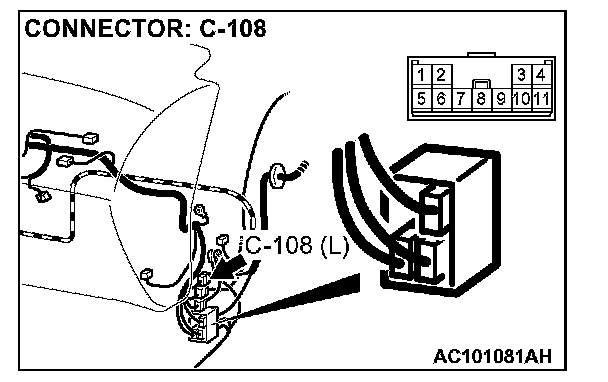 CONNECTOR: C-108

1 2 3 4
5 6 7 8 9 10 11

C-108 (L)

AC101081AH