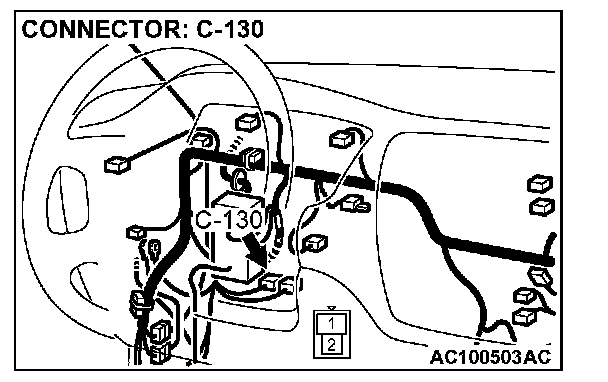 CONNECTOR: C-130

C-130

1
2

AC100503AC