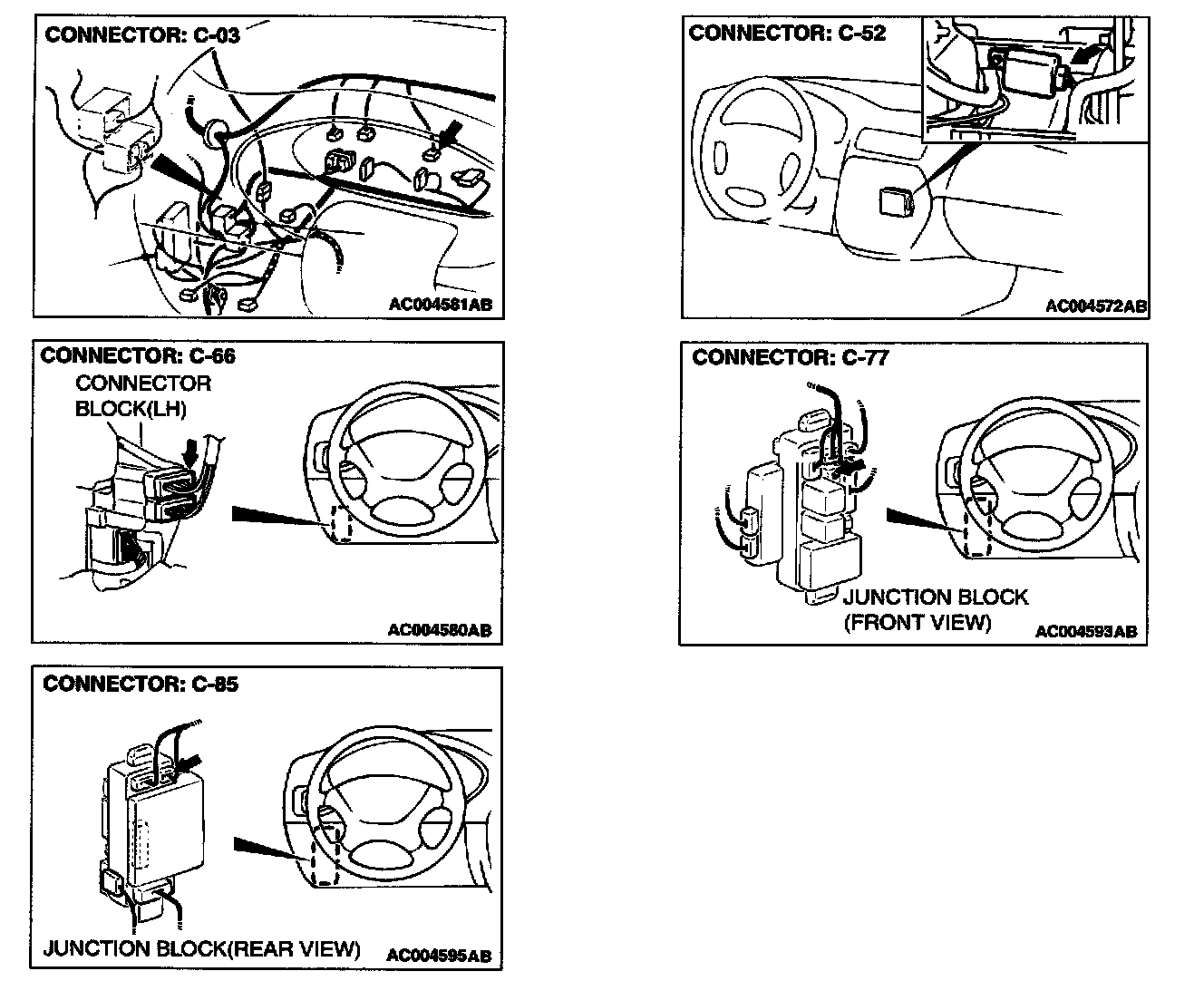 CONNECTOR: C-03

AC004581AB

CONNECTOR: C-52

AC004572AB

CONNECTOR: C-66

CONNECTOR BLOCK(LH)

AC004580AB

CONNECTOR: C-77

JUNCTION BLOCK (FRONT VIEW)

AC004593AB

CONNECTOR: C-85

JUNCTION BLOCK(REAR VIEW)

AC004595AB