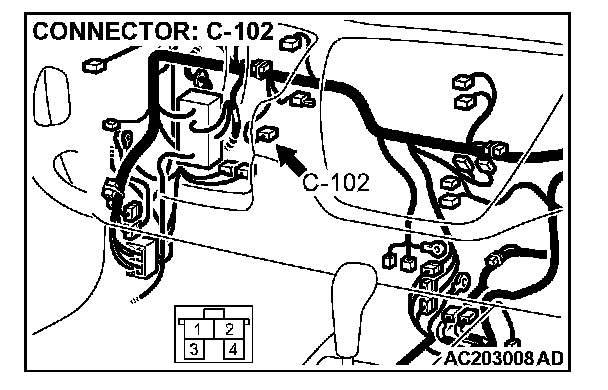 CONNECTOR: C-102

C-102

1 2
3 4

AC203008 AD