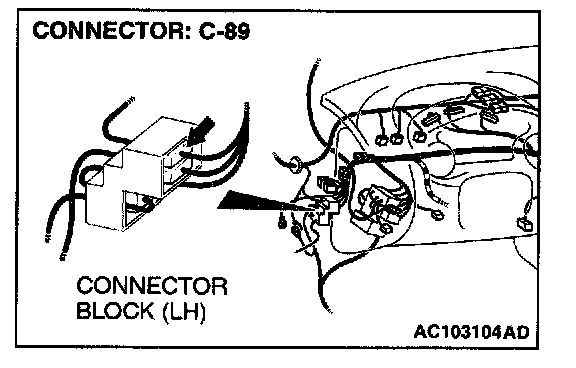 CONNECTOR: C-89

CONNECTOR BLOCK (LH)

AC103104AD