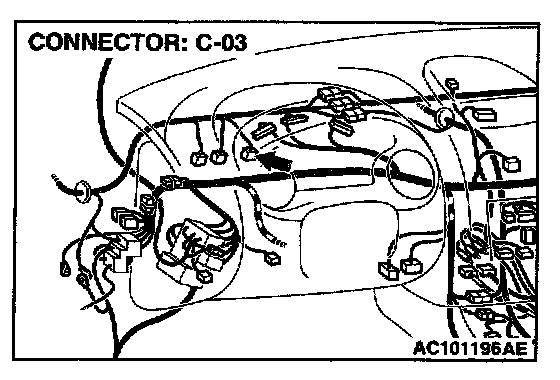 CONNECTOR: C-03

AC101196AE