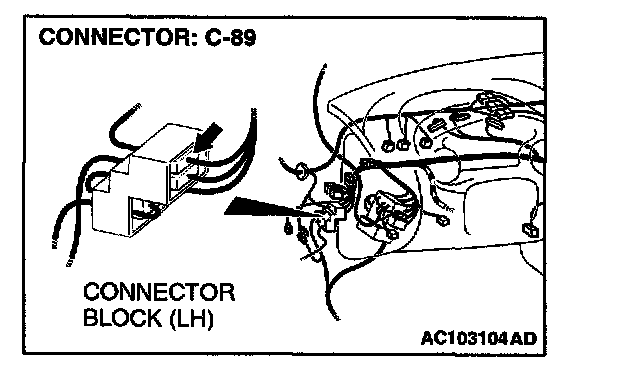 CONNECTOR: C-89

CONNECTOR BLOCK (LH)

AC103104AD