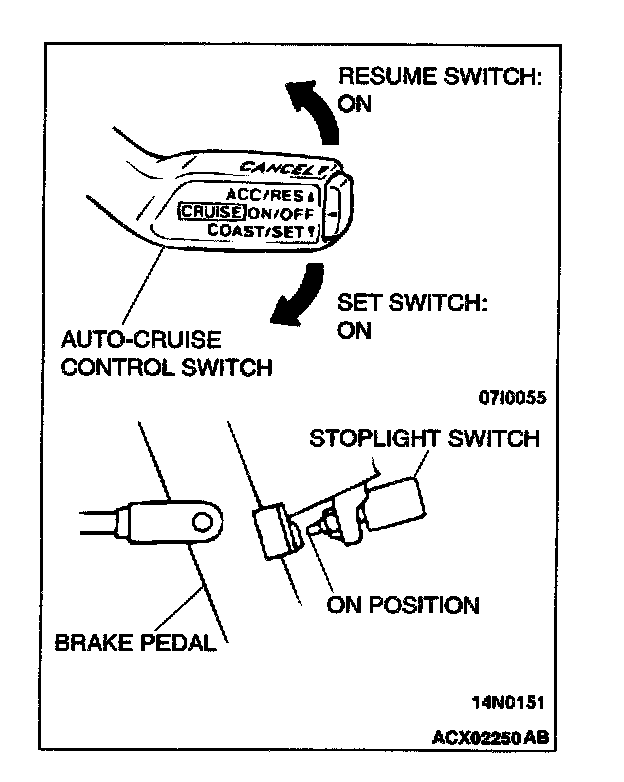 RESUME SWITCH: ON

CANCEL

ACC/RES

CRUISE ON/OFF

COAST/SET

SET SWITCH: ON

AUTO-CRUISE CONTROL SWITCH

07I0055

STOPLIGHT SWITCH

ON POSITION

BRAKE PEDAL

14N0151

ACX02250 AB