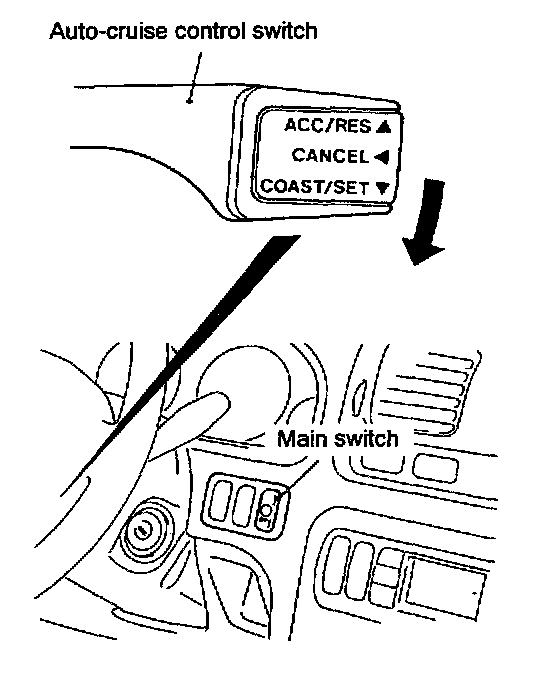 Auto-cruise control switch

ACC/RES ▲
CANCEL ◀
COAST/SET ▼

Main switch