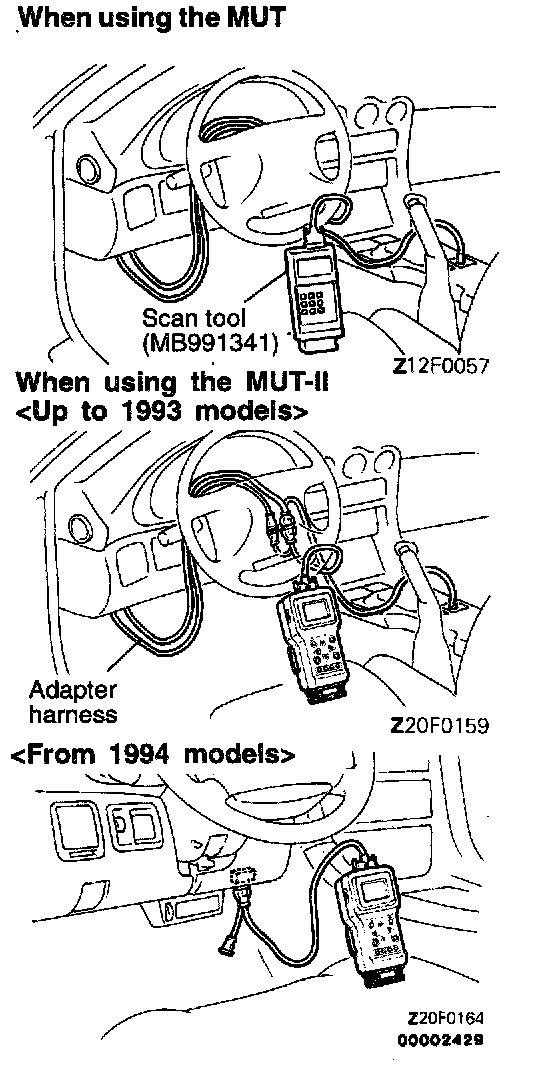 When using the MUT

Scan tool (MB991341)

Z12F0057

When using the MUT-II
<Up to 1993 models>

Adapter harness

Z20F0159

<From 1994 models>

Z20F0164
00002429