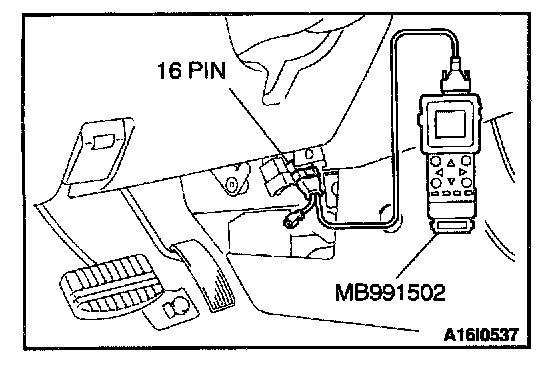 16 PIN

MB991502

A16I0537