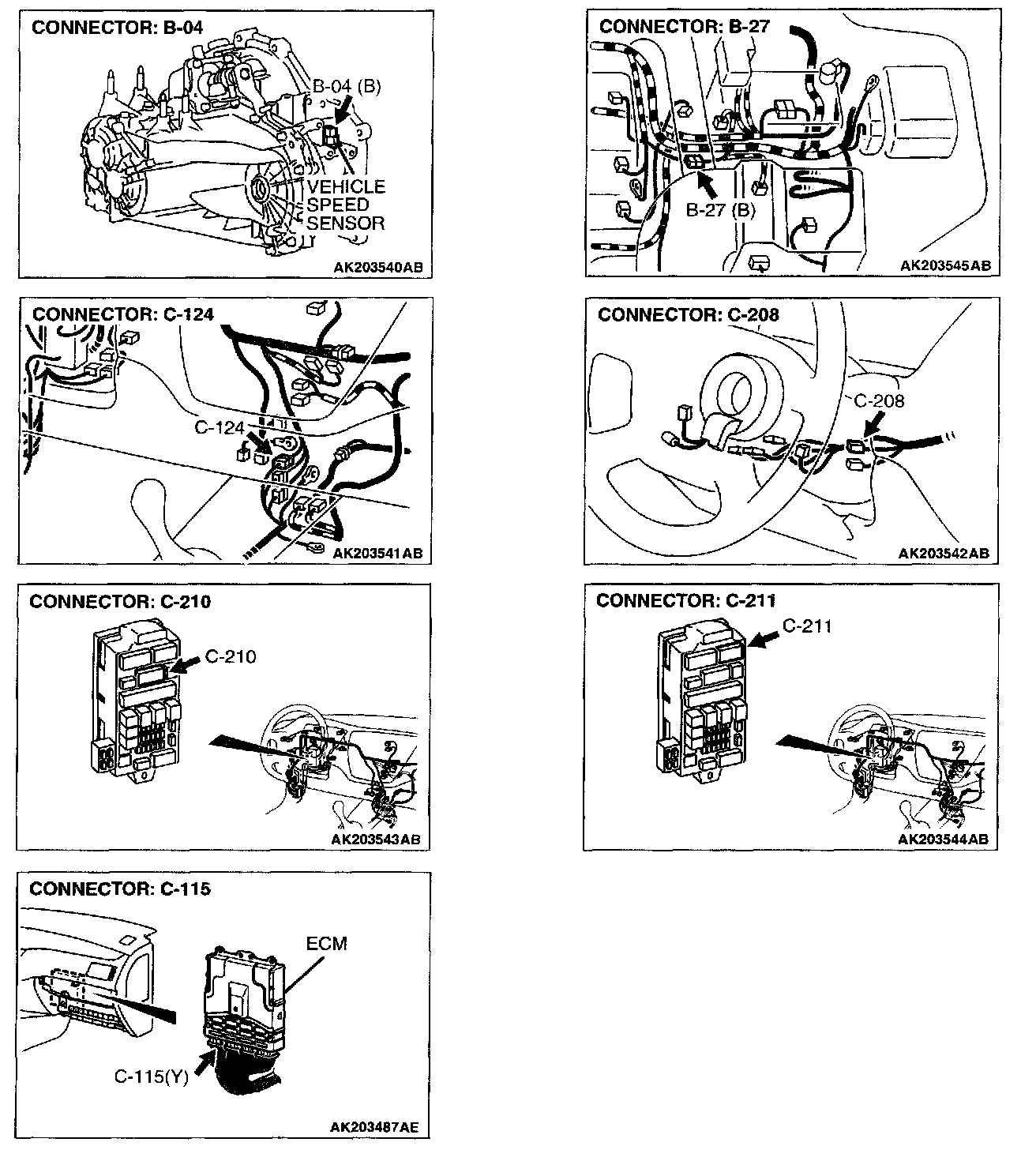 CONNECTOR: B-04

B-04 (B)

VEHICLE SPEED SENSOR

AK203540AB

CONNECTOR: B-27

B-27 (B)

AK203545AB

CONNECTOR: C-124

C-124

AK203541AB

CONNECTOR: C-208

C-208

AK203542AB

CONNECTOR: C-210

C-210

AK203543AB

CONNECTOR: C-211

C-211

AK203544AB

CONNECTOR: C-115

ECM

C-115(Y)

AK203487AE