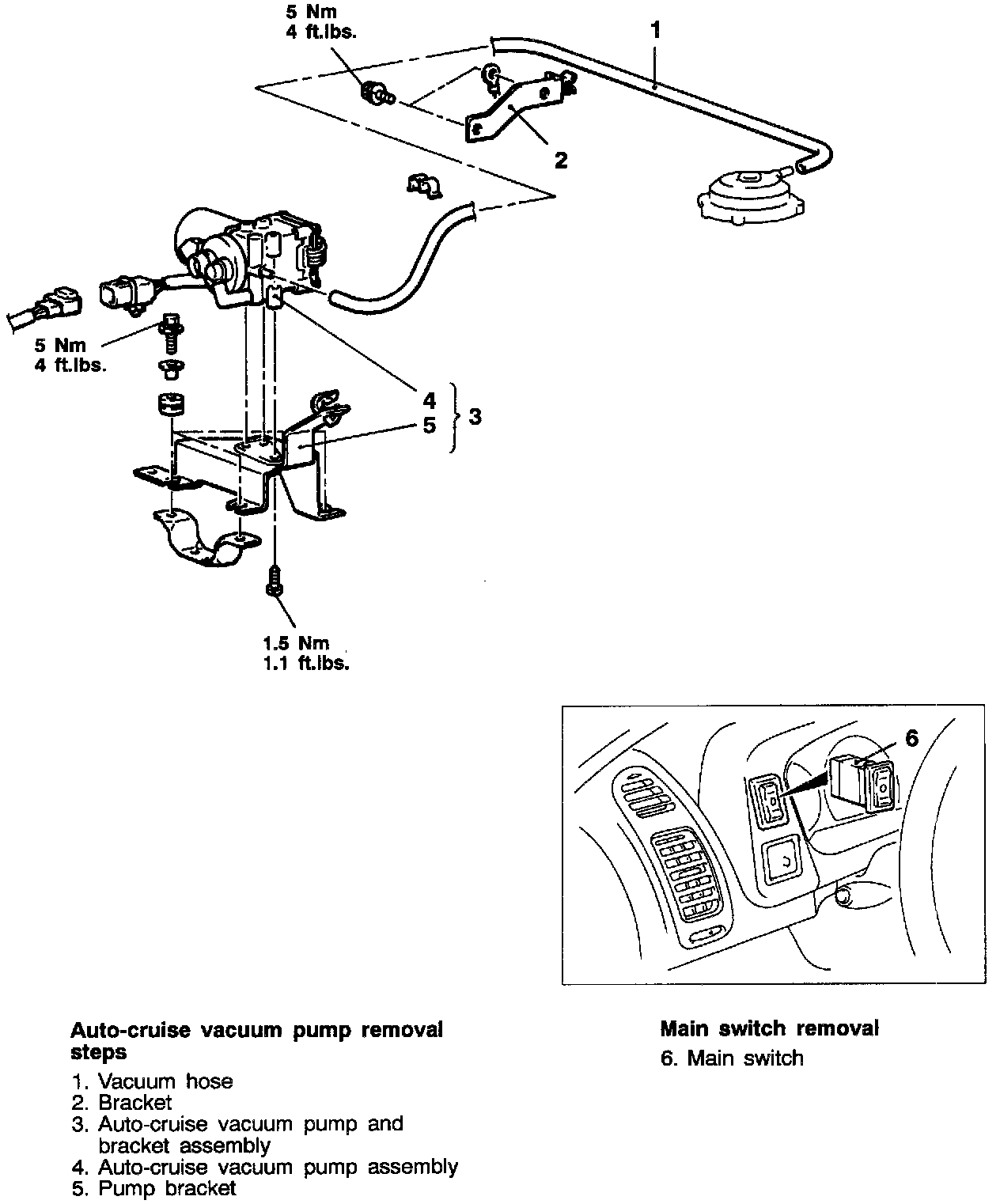 5 Nm
4 ft.lbs.

1

2

5 Nm
4 ft.lbs.

4
5
3

1.5 Nm
1.1 ft.lbs.

6

Auto-cruise vacuum pump removal steps
1. Vacuum hose
2. Bracket
3. Auto-cruise vacuum pump and bracket assembly
4. Auto-cruise vacuum pump assembly
5. Pump bracket

Main switch removal
6. Main switch