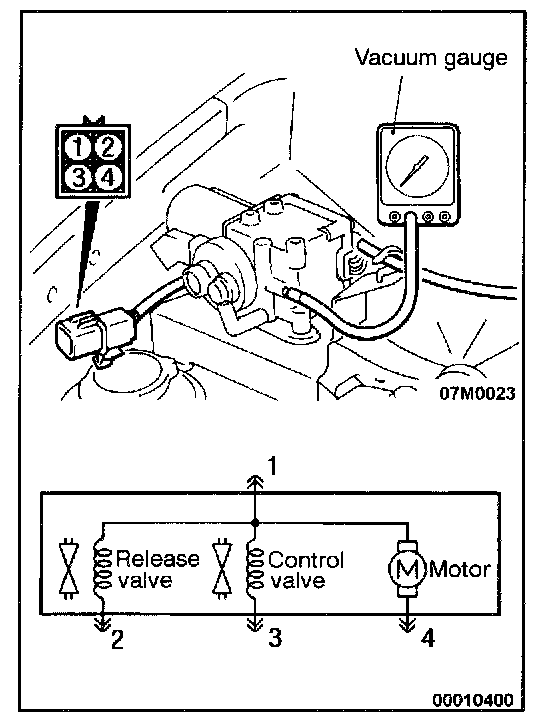 Vacuum gauge

1 2
3 4

07M0023

1

Release valve

Control valve

M Motor

2

3

4

00010400