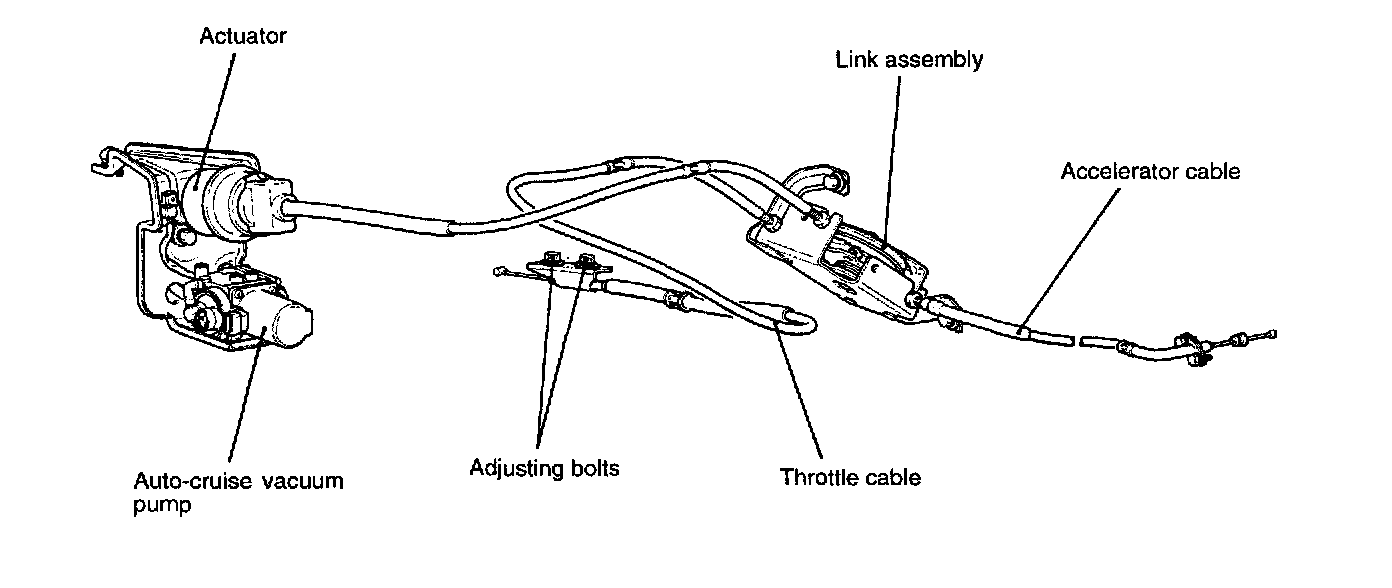 Actuator

Link assembly

Accelerator cable

Auto-cruise vacuum pump

Adjusting bolts

Throttle cable