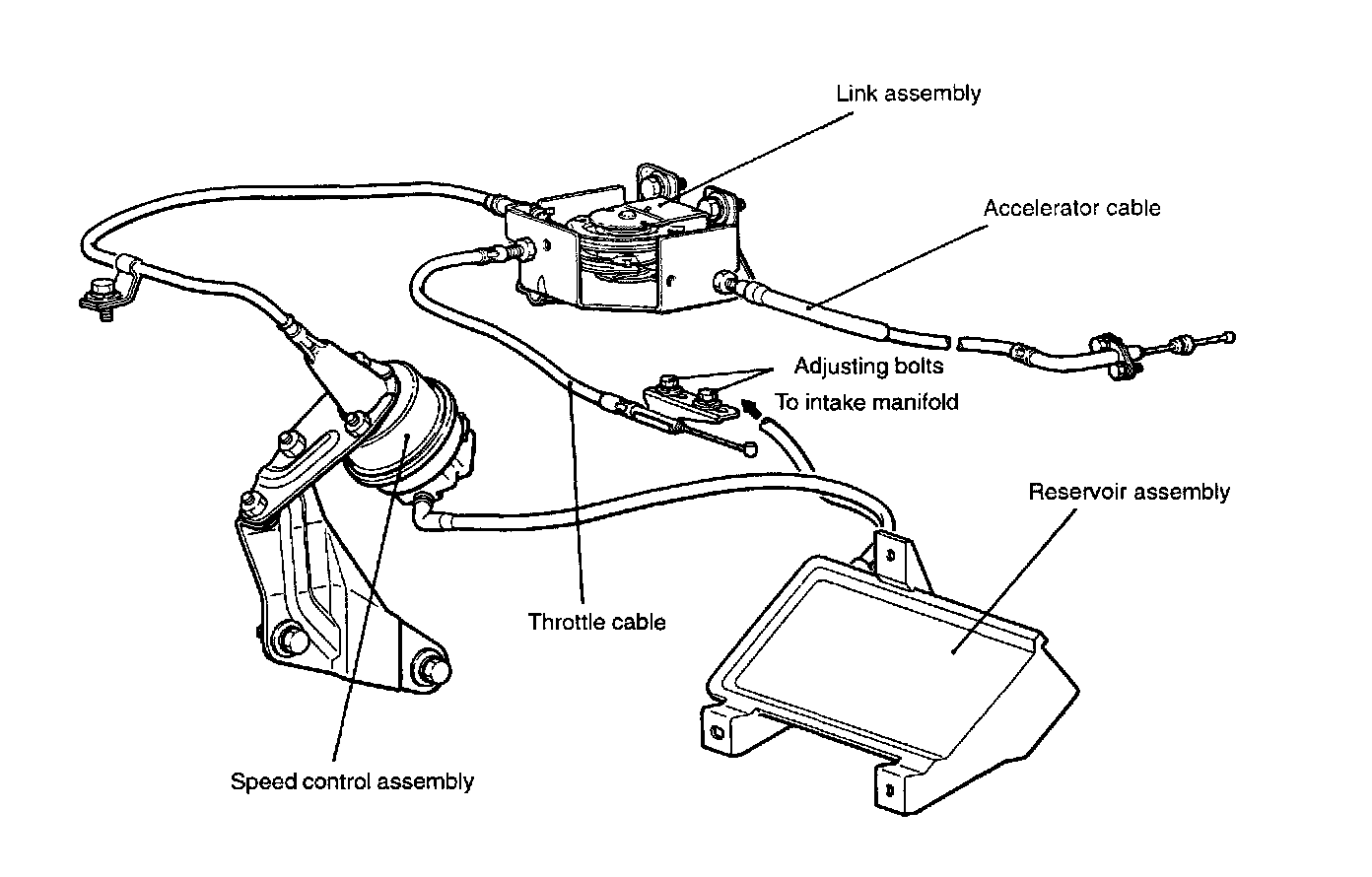 Link assembly
Accelerator cable
Adjusting bolts
To intake manifold
Reservoir assembly
Throttle cable
Speed control assembly