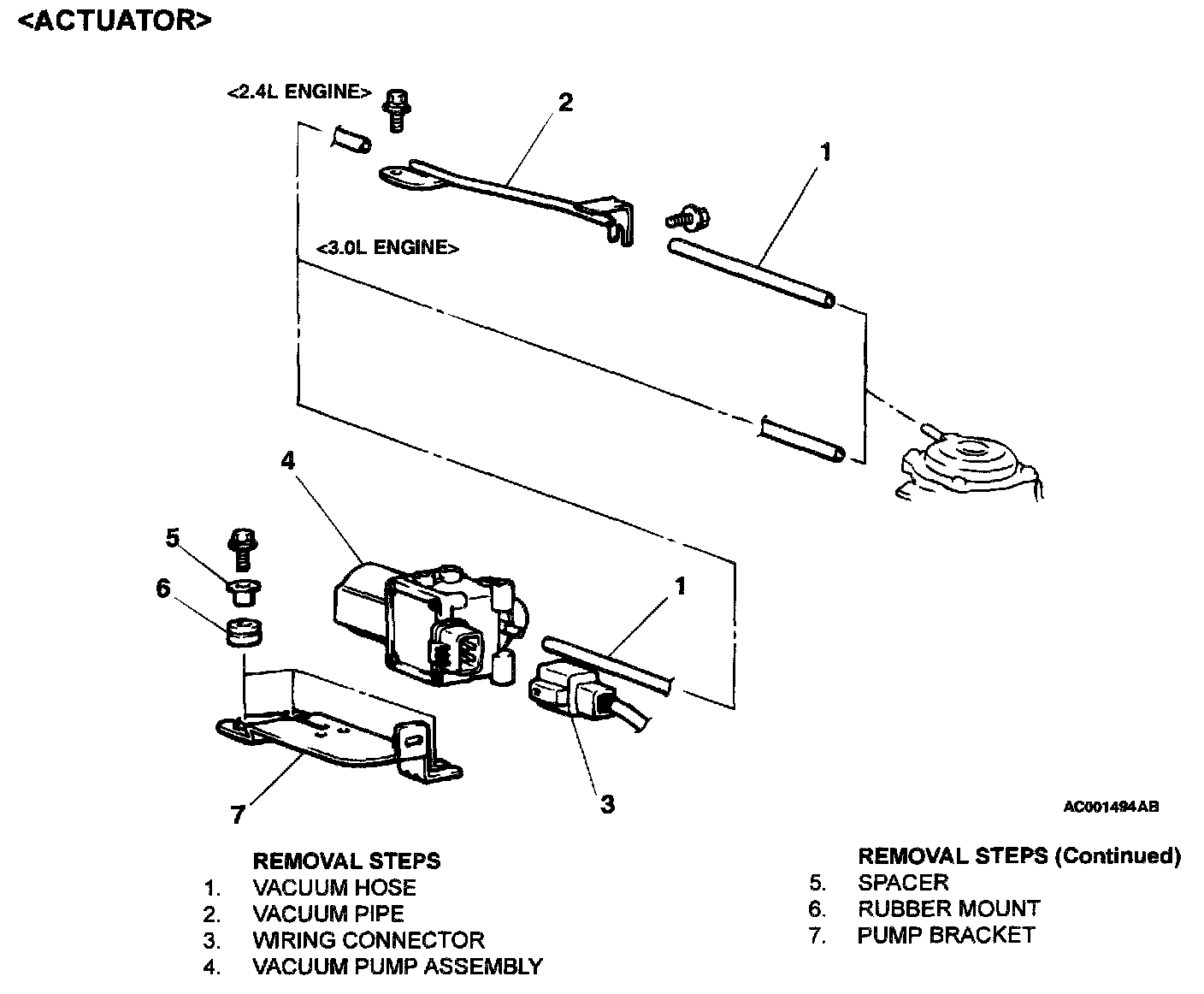 <ACTUATOR>

<2.4L ENGINE>

2

1

<3.0L ENGINE>

4

5

6

1

7

3

AC001494AB

REMOVAL STEPS
1. VACUUM HOSE
2. VACUUM PIPE
3. WIRING CONNECTOR
4. VACUUM PUMP ASSEMBLY

REMOVAL STEPS (Continued)
5. SPACER
6. RUBBER MOUNT
7. PUMP BRACKET